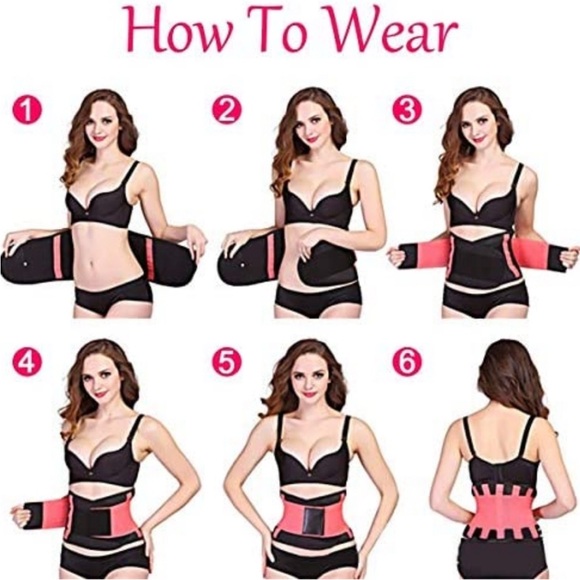 How To Wear

1

2

3

4

5

6